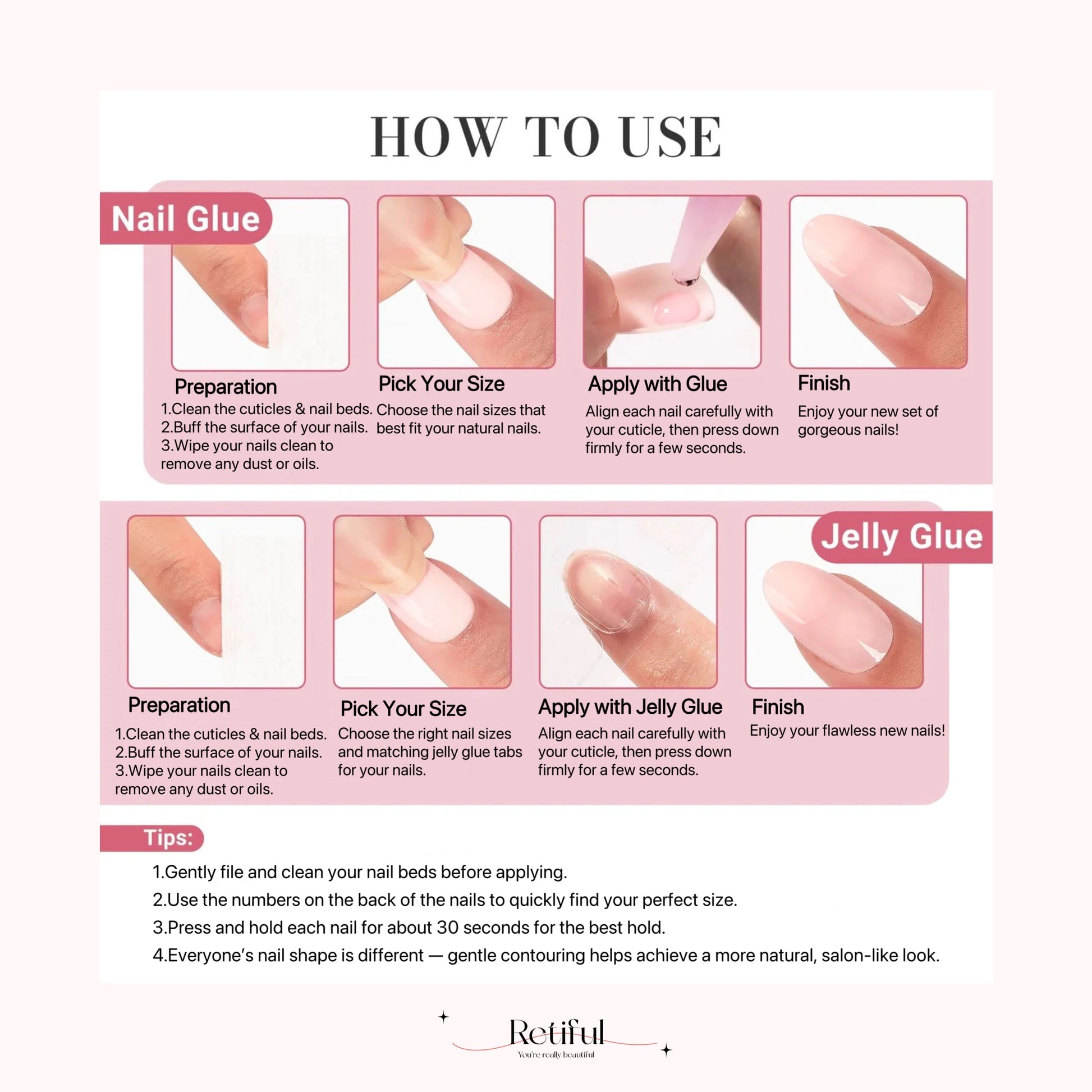 HOW TO USE

Nail Glue

Preparation
1.Clean the cuticles & nail beds.
2.Buff the surface of your nails.
3.Wipe your nails clean to remove any dust or oils.

Pick Your Size
Choose the nail sizes that best fit your natural nails.

Apply with Glue
Align each nail carefully with your cuticle, then press down firmly for a few seconds.

Finish
Enjoy your new set of gorgeous nails!

Jelly Glue

Preparation
1.Clean the cuticles & nail beds.
2.Buff the surface of your nails.
3.Wipe your nails clean to remove any dust or oils.

Pick Your Size
Choose the right nail sizes and matching jelly glue tabs for your nails.

Apply with Jelly Glue
Align each nail carefully with your cuticle, then press down firmly for a few seconds.

Finish
Enjoy your flawless new nails!

Tips:
1.Gently file and clean your nail beds before applying.
2.Use the numbers on the back of the nails to quickly find your perfect size.
3.Press and hold each nail for about 30 seconds for the best hold.
4.Everyone's nail shape is different — gentle contouring helps achieve a more natural, salon-like look.

Retiful
You're really beautiful